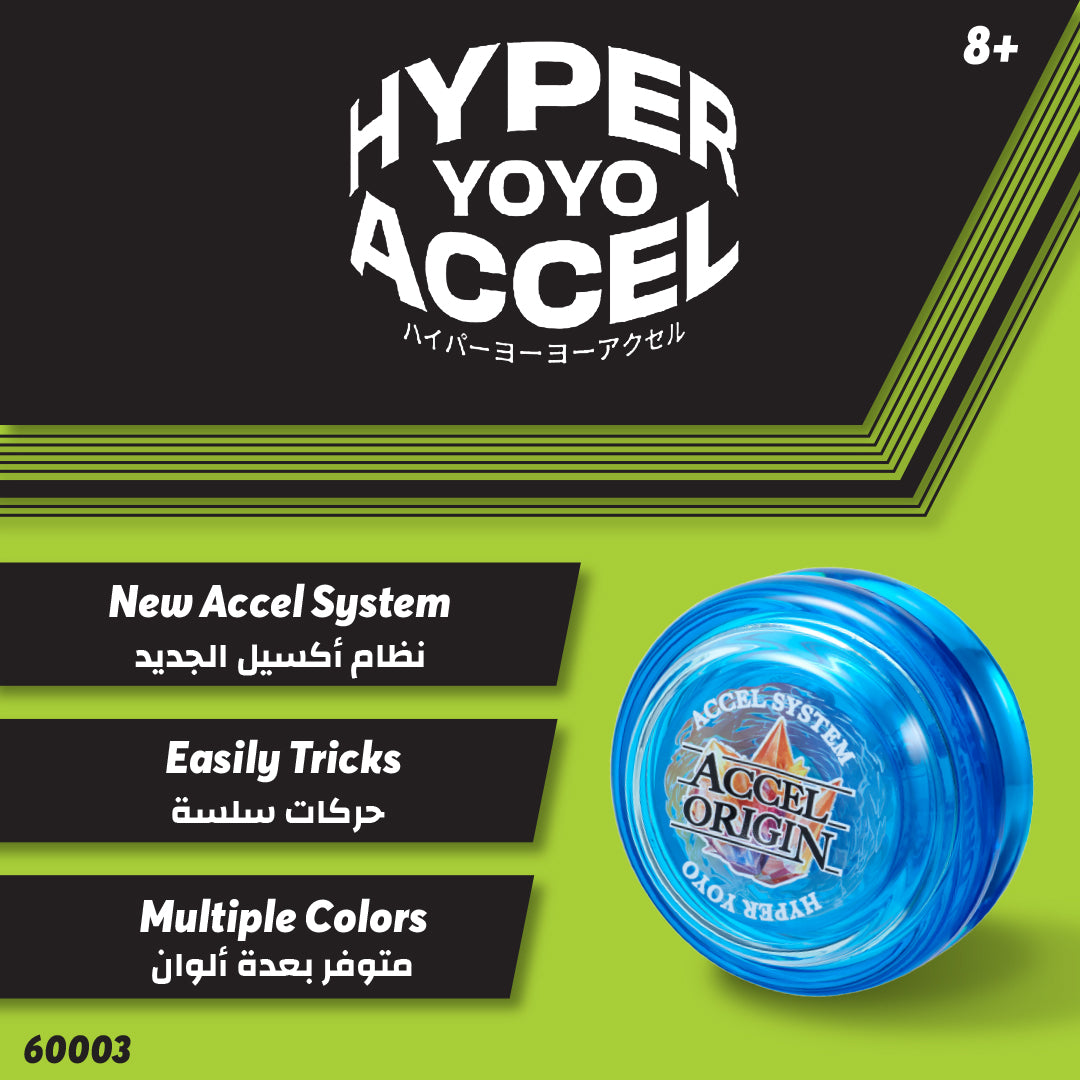 8+

HYPER
YOYO
ACCEL
ハイパーヨーヨーアクセル

New Accel System
نظام أكسيل الجديد

Easily Tricks
حركات سلسة

Multiple Colors
متوفر بعدة ألوان

ACCEL SYSTEM
ACCEL ORIGIN
HYPER YOYO

60003