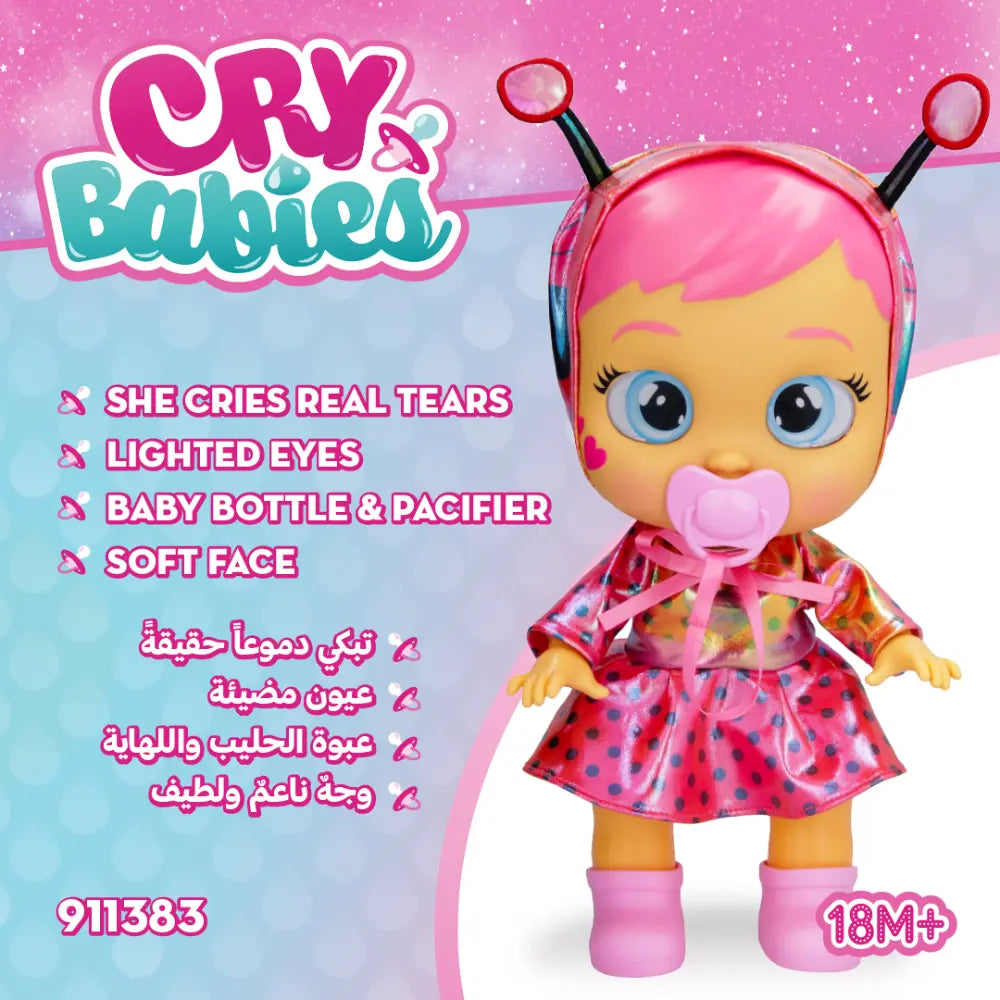 CRY Babies

SHE CRIES REAL TEARS
LIGHTED EYES
BABY BOTTLE & PACIFIER
SOFT FACE

تبكي دموعاً حقيقةً
عيون مضيئة
عبوة الحليب واللهاية
وجهٌ ناعمٌ ولطيف

911383

18M+