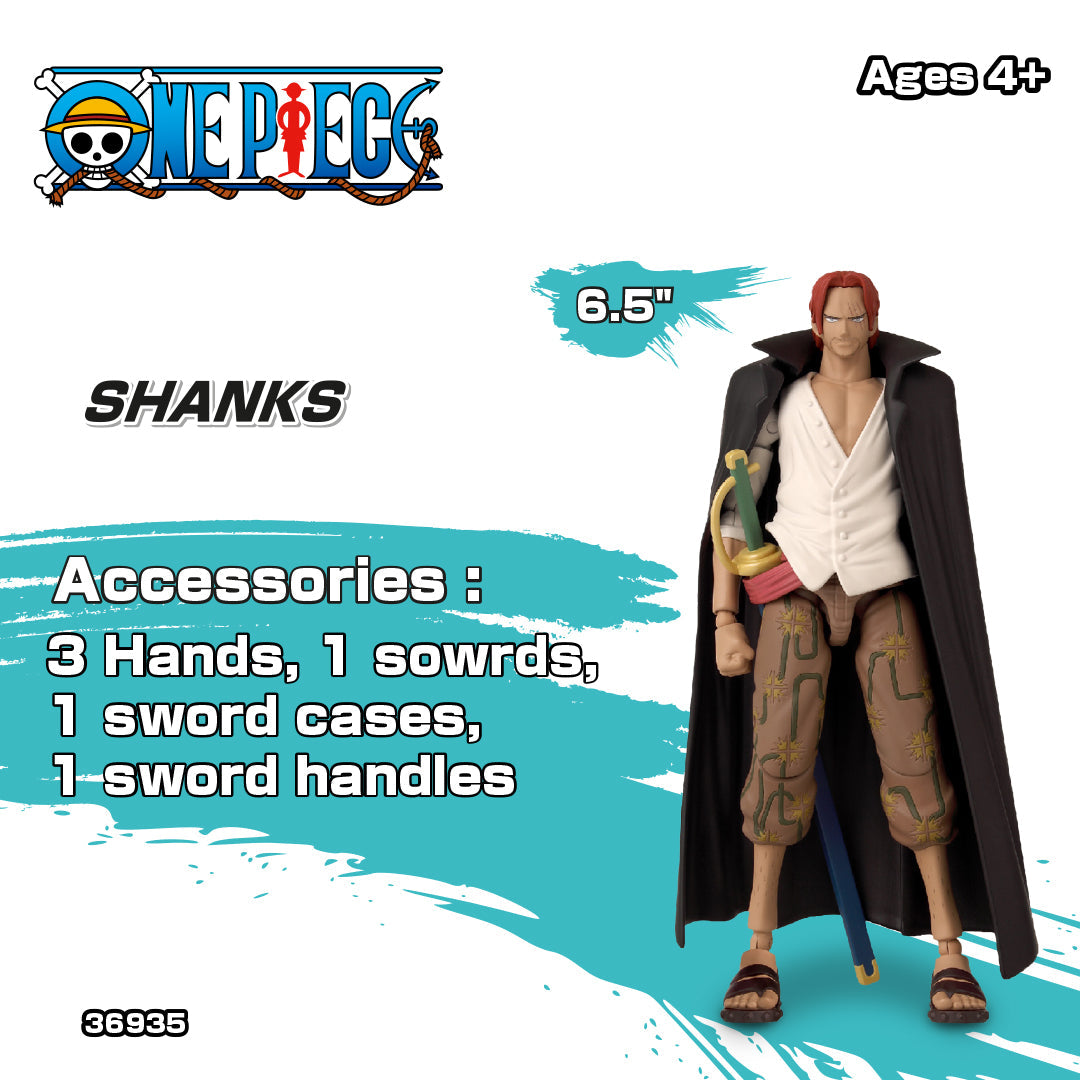 ONE PIECE

Ages 4+

6.5"

SHANKS

Accessories :
3 Hands, 1 sowrds,
1 sword cases,
1 sword handles

36935