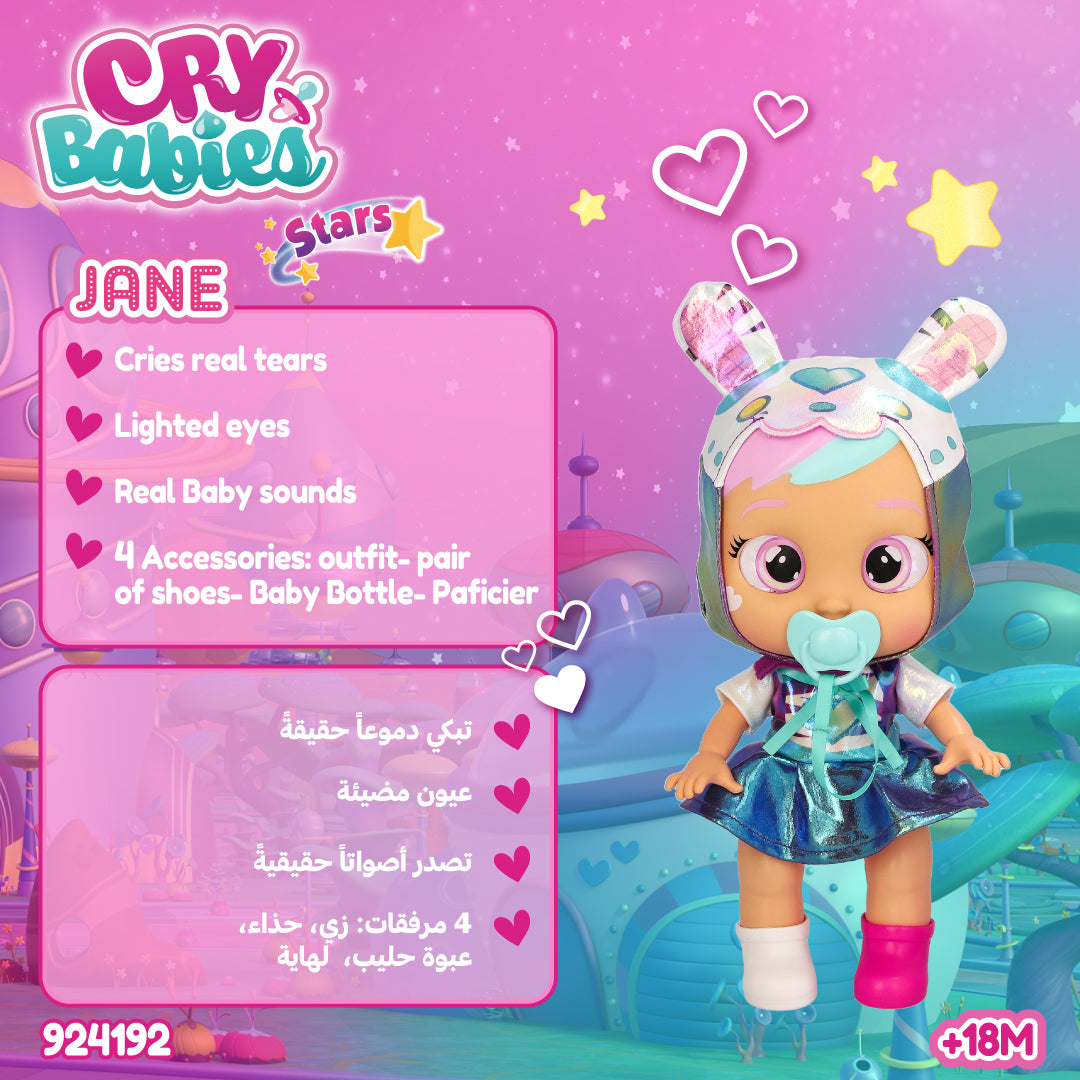 CRY Babies
Stars

JANE

Cries real tears

Lighted eyes

Real Baby sounds

4 Accessories: outfit- pair of shoes- Baby Bottle- Paficier

تبكي دموعاً حقيقةً

عيون مضيئة

تصدر أصواتاً حقيقيةً

4 مرفقات: زي، حذاء، عبوة حليب، لهاية

924192

+18M